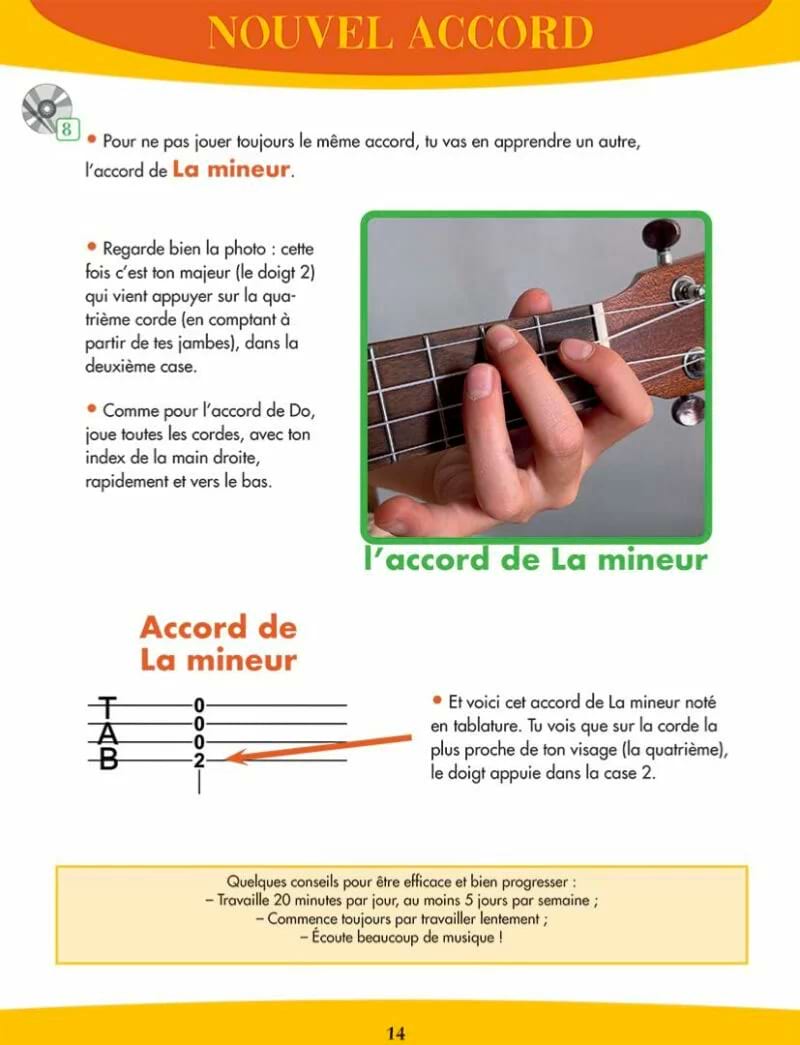 NOUVEL ACCORD

8

• Pour ne pas jouer toujours le même accord, tu vas en apprendre un autre, l'accord de La mineur.

• Regarde bien la photo : cette fois c'est ton majeur (le doigt 2) qui vient appuyer sur la quatrième corde (en comptant à partir de tes jambes), dans la deuxième case.

• Comme pour l'accord de Do, joue toutes les cordes, avec ton index de la main droite, rapidement et vers le bas.

l'accord de La mineur

Accord de La mineur

T
A
B

0
0
0
2

• Et voici cet accord de La mineur noté en tablature. Tu vois que sur la corde la plus proche de ton visage (la quatrième), le doigt appuie dans la case 2.

Quelques conseils pour être efficace et bien progresser :
– Travaille 20 minutes par jour, au moins 5 jours par semaine ;
– Commence toujours par travailler lentement ;
– Écoute beaucoup de musique !

14