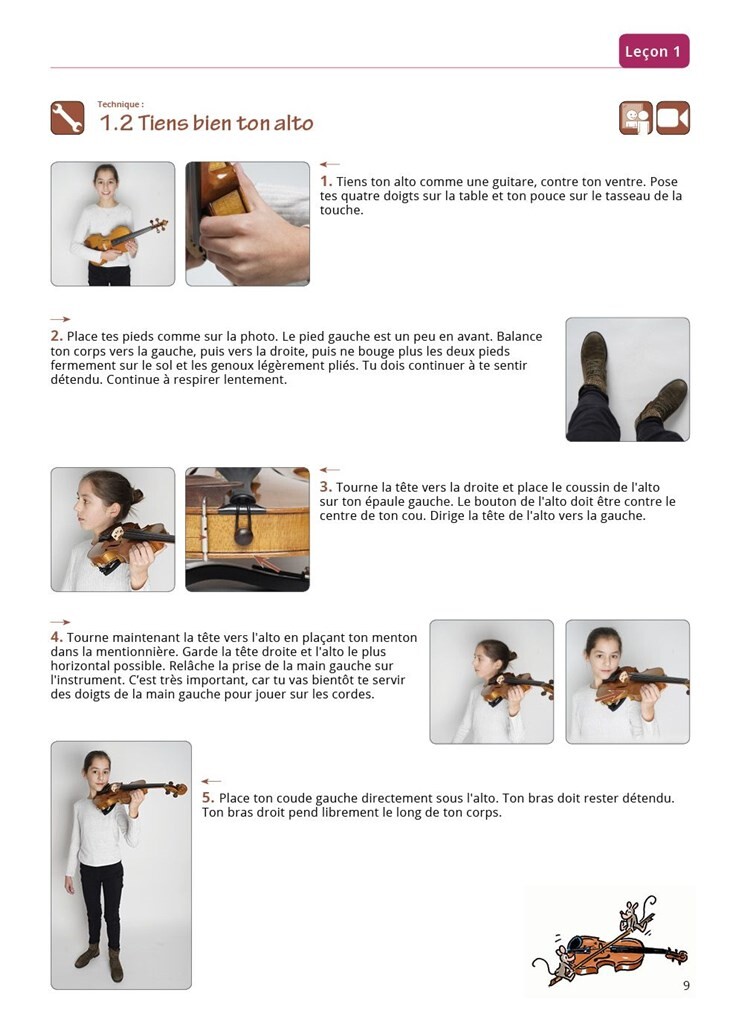 Leçon 1

Technique :
1.2 Tiens bien ton alto

1. Tiens ton alto comme une guitare, contre ton ventre. Pose tes quatre doigts sur la table et ton pouce sur le tasseau de la touche.

2. Place tes pieds comme sur la photo. Le pied gauche est un peu en avant. Balance ton corps vers la gauche, puis vers la droite, puis ne bouge plus les deux pieds fermement sur le sol et les genoux légèrement pliés. Tu dois continuer à te sentir détendu. Continue à respirer lentement.

3. Tourne la tête vers la droite et place le coussin de l'alto sur ton épaule gauche. Le bouton de l'alto doit être contre le centre de ton cou. Dirige la tête de l'alto vers la gauche.

4. Tourne maintenant la tête vers l'alto en plaçant ton menton dans la mentionnière. Garde la tête droite et l'alto le plus horizontal possible. Relâche la prise de la main gauche sur l'instrument. C'est très important, car tu vas bientôt te servir des doigts de la main gauche pour jouer sur les cordes.

5. Place ton coude gauche directement sous l'alto. Ton bras doit rester détendu. Ton bras droit pend librement le long de ton corps.

9