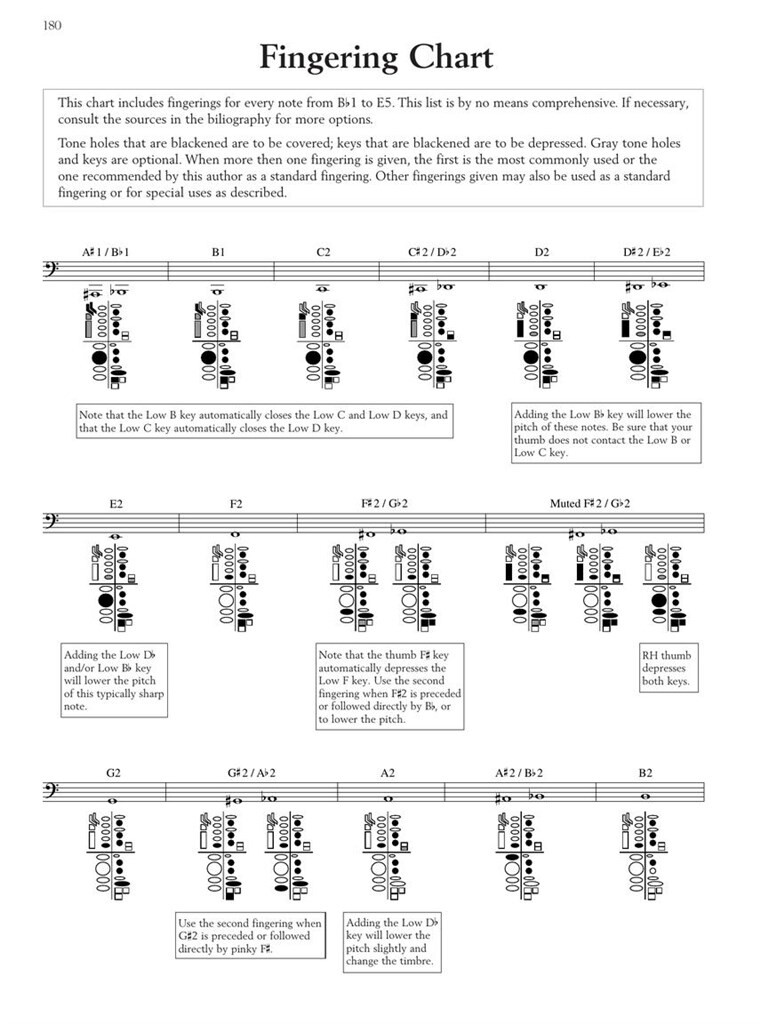 180

Fingering Chart

This chart includes fingerings for every note from B♭1 to E5. This list is by no means comprehensive. If necessary, consult the sources in the biliography for more options.

Tone holes that are blackened are to be covered; keys that are blackened are to be depressed. Gray tone holes and keys are optional. When more then one fingering is given, the first is the most commonly used or the one recommended by this author as a standard fingering. Other fingerings given may also be used as a standard fingering or for special uses as described.

A♯1 / B♭1 B1 C2 C♯2 / D♭2 D2 D♯2 / E♭2

Note that the Low B key automatically closes the Low C and Low D keys, and that the Low C key automatically closes the Low D key.

Adding the Low B♭ key will lower the pitch of these notes. Be sure that your thumb does not contact the Low B or Low C key.

E2 F2 F♯2 / G♭2 Muted F♯2 / G♭2

Adding the Low D♭ and/or Low B♭ key will lower the pitch of this typically sharp note.

Note that the thumb F♯ key automatically depresses the Low F key. Use the second fingering when F♯2 is preceded or followed directly by B♭, or to lower the pitch.

RH thumb depresses both keys.

G2 G♯2 / A♭2 A2 A♯2 / B♭2 B2

Use the second fingering when G♯2 is preceded or followed directly by pinky F♯.

Adding the Low D♭ key will lower the pitch slightly and change the timbre.